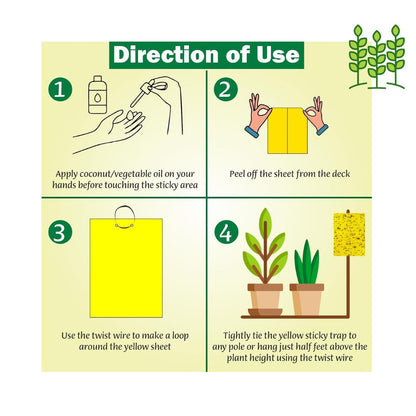 Direction of Use

1

Apply coconut/vegetable oil on your hands before touching the sticky area

2

Peel off the sheet from the deck

3

Use the twist wire to make a loop around the yellow sheet

4

Tightly tie the yellow sticky trap to any pole or hang just half feet above the plant height using the twist wire