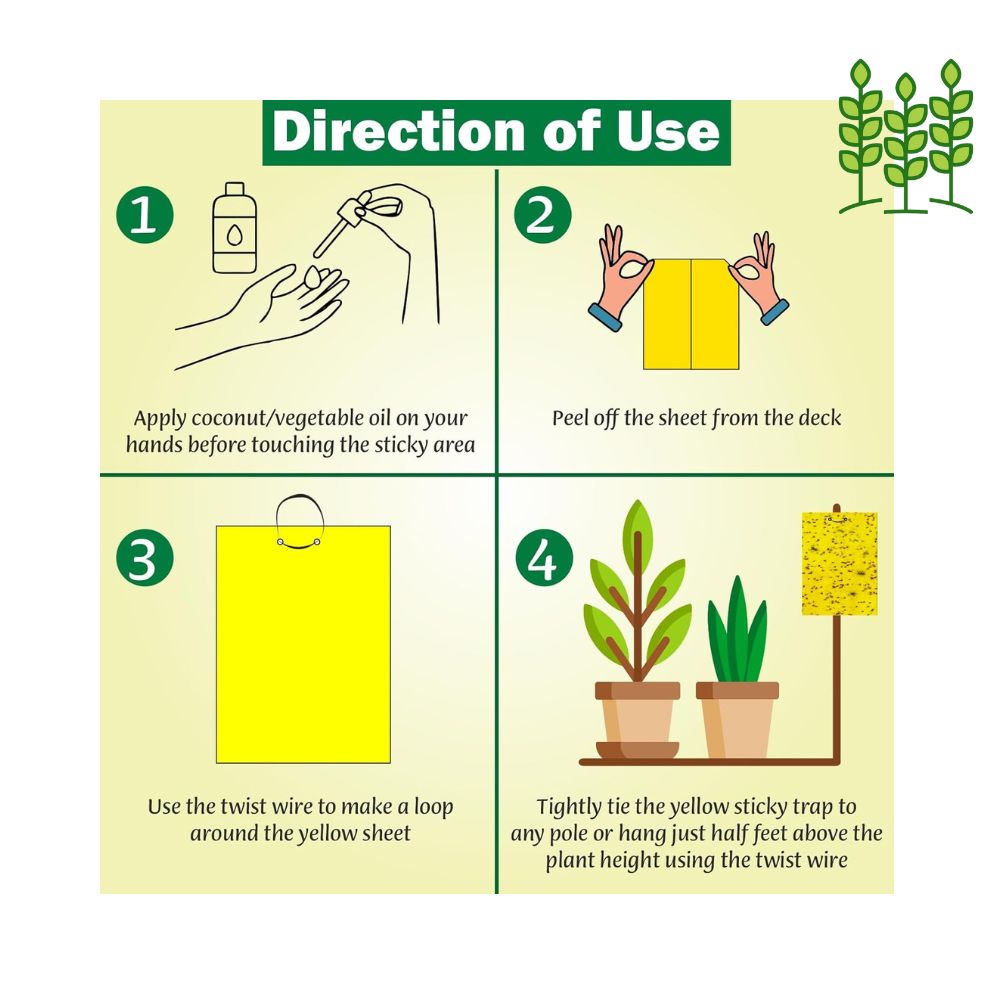 Direction of Use

1

Apply coconut/vegetable oil on your hands before touching the sticky area

2

Peel off the sheet from the deck

3

Use the twist wire to make a loop around the yellow sheet

4

Tightly tie the yellow sticky trap to any pole or hang just half feet above the plant height using the twist wire